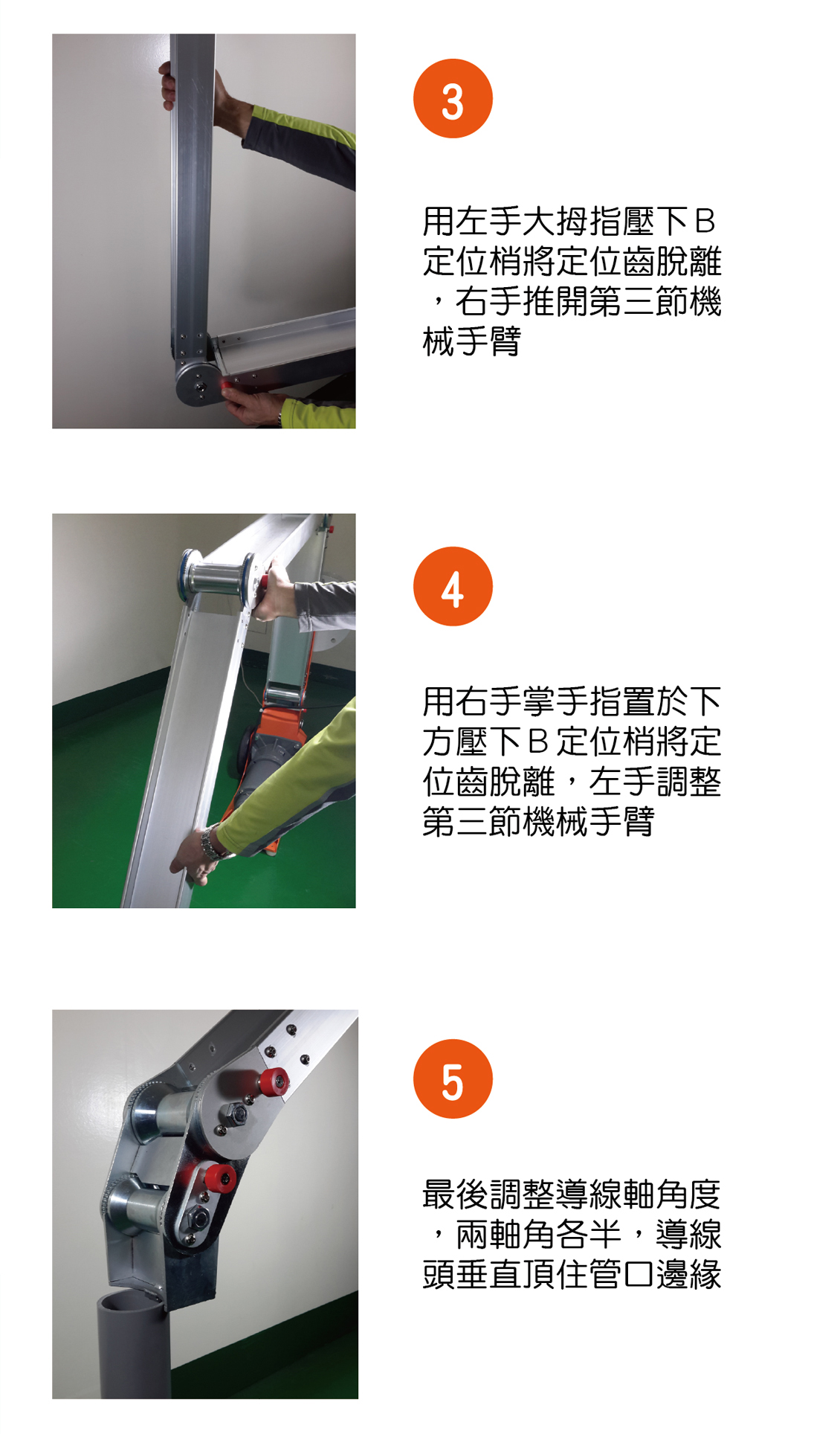 3

用左手大拇指壓下B定位梢將定位齒脫離，右手推開第三節機械手臂

4

用右手掌手指置於下方壓下B定位梢將定位齒脫離，左手調整第三節機械手臂

5

最後調整導線軸角度，兩軸角各半，導線頭垂直頂住管口邊緣